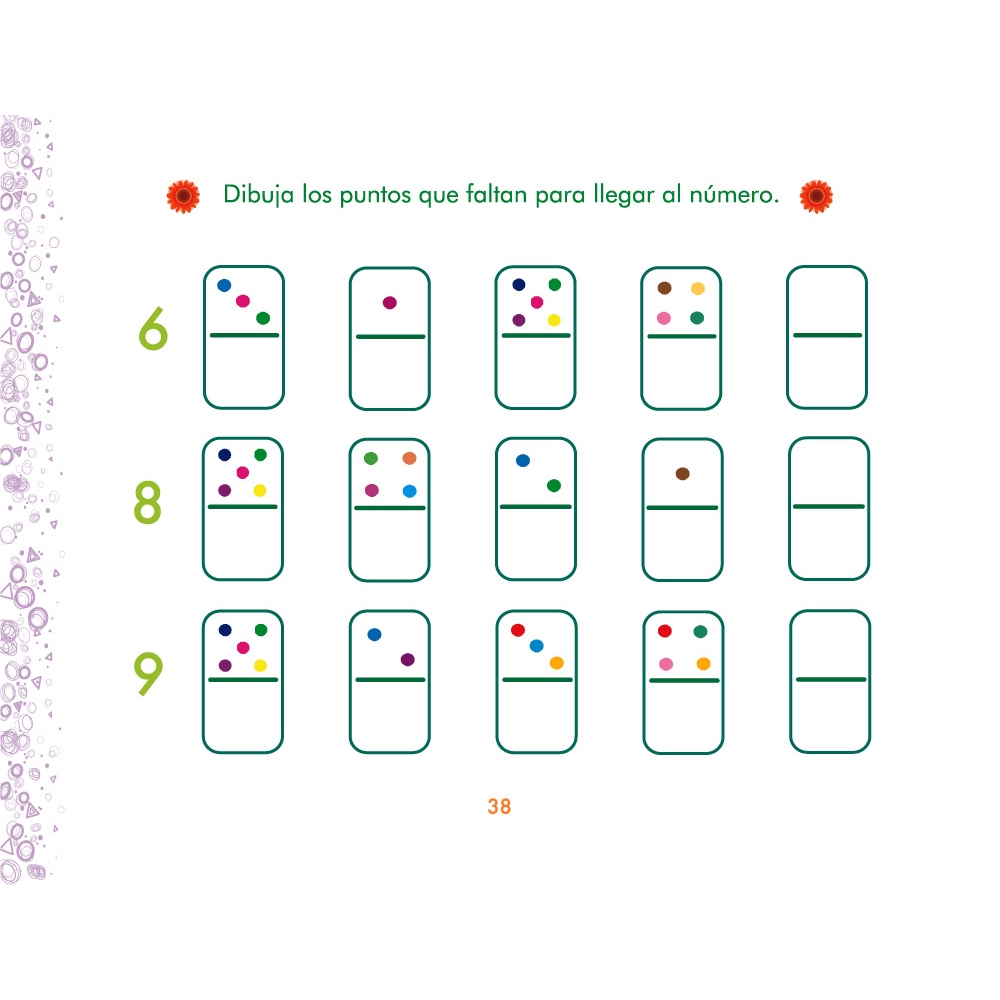 Dibuja los puntos que faltan para llegar al número.

6

8

9

38