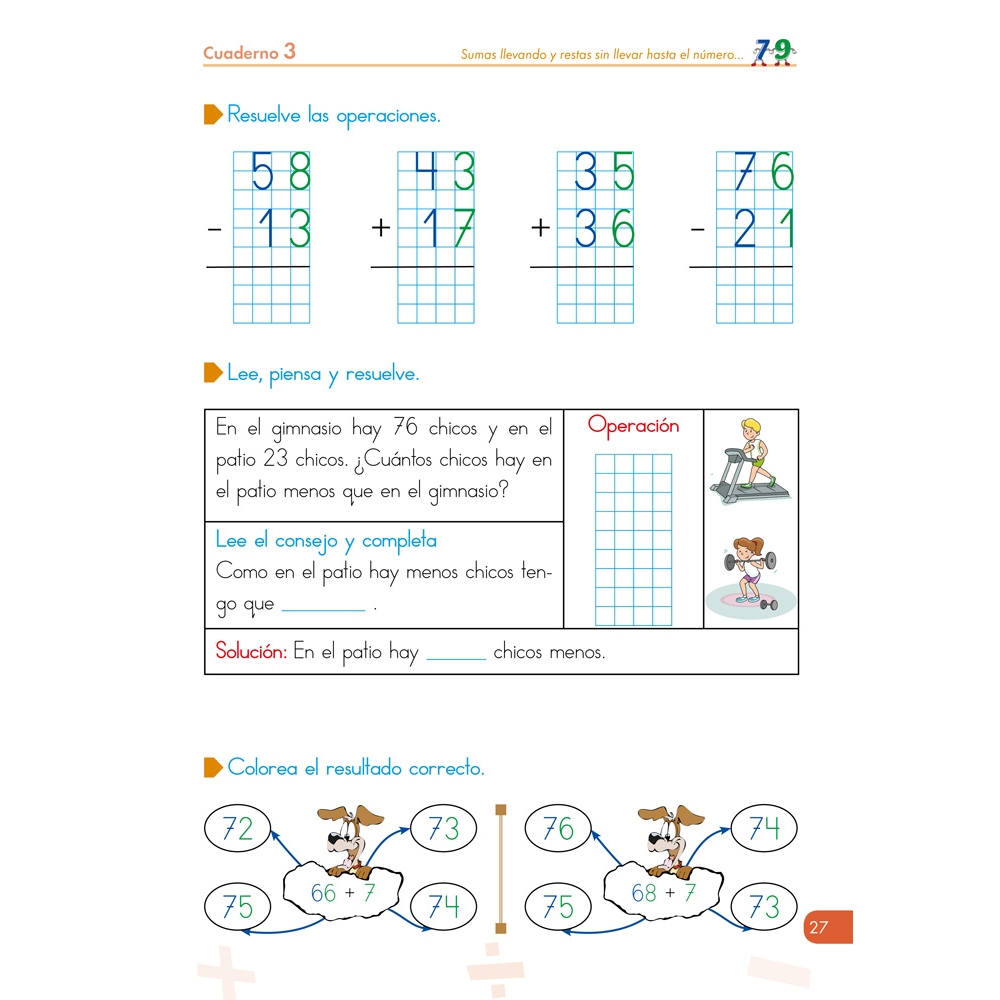 Cuaderno 3

Sumas llevando y restas sin llevar hasta el número... 79

Resuelve las operaciones.

$\begin{array}{r} 58 \\ - 13 \\ \hline \end{array}$ $\begin{array}{r} 43 \\ + 17 \\ \hline \end{array}$ $\begin{array}{r} 35 \\ + 36 \\ \hline \end{array}$ $\begin{array}{r} 76 \\ - 21 \\ \hline \end{array}$

Lee, piensa y resuelve.

En el gimnasio hay 76 chicos y en el patio 23 chicos. ¿Cuántos chicos hay en el patio menos que en el gimnasio?

Operación

Lee el consejo y completa
Como en el patio hay menos chicos tengo que ________ .

Solución: En el patio hay ______ chicos menos.

Colorea el resultado correcto.

72 73 66 + 7 75 74

76 74 68 + 7 75 73

27