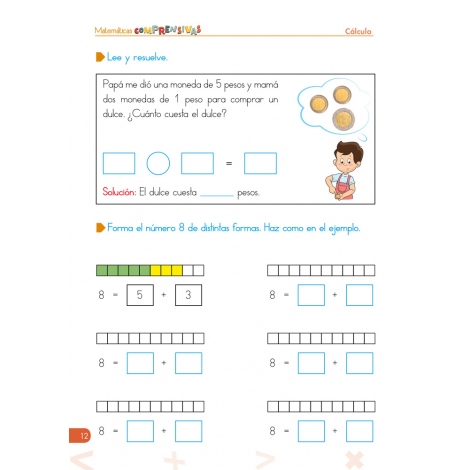 Matemáticas COMPRENSIVAS Cálculo

Lee y resuelve.

Papá me dió una moneda de 5 pesos y mamá dos monedas de 1 peso para comprar un dulce. ¿Cuánto cuesta el dulce?

=

Solución: El dulce cuesta ______ pesos.

Forma el número 8 de distintas formas. Haz como en el ejemplo.

8 = 5 + 3

8 = +

8 = +

8 = +

8 = +

8 = +

12