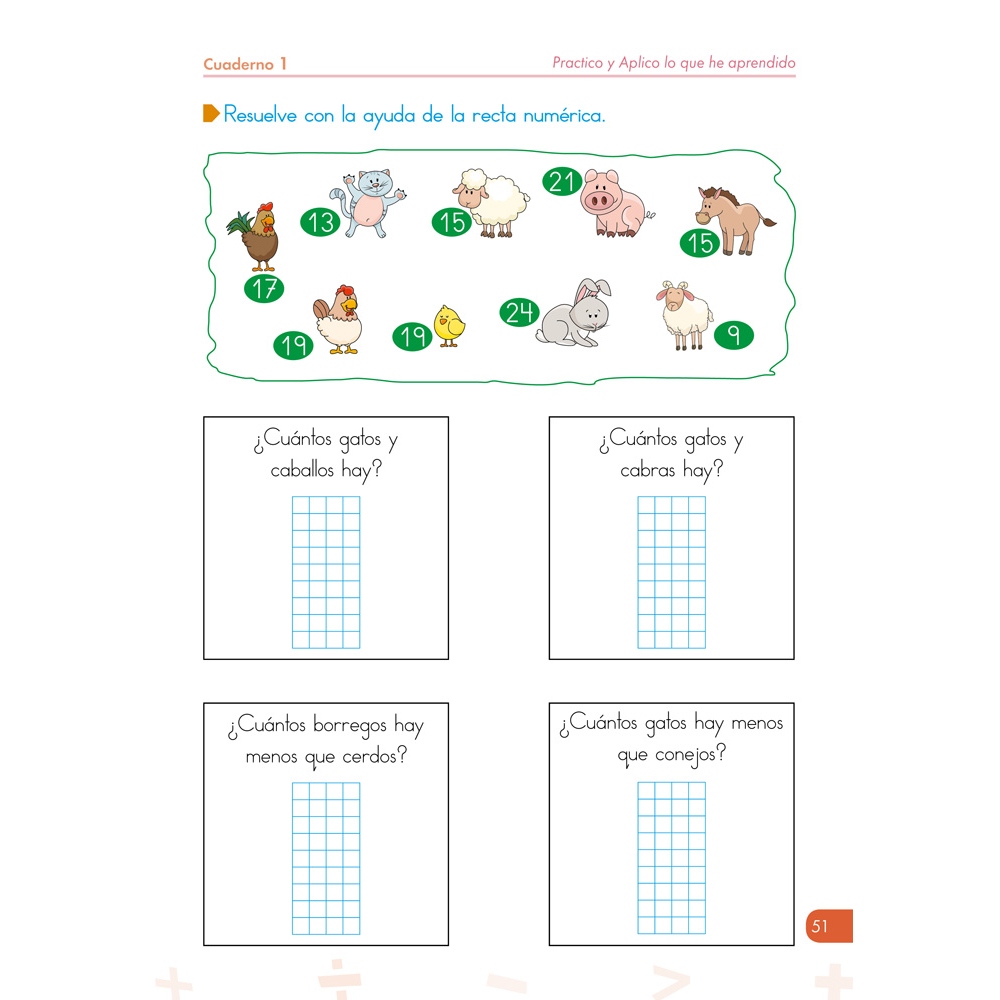 Cuaderno 1

Practico y Aplico lo que he aprendido

Resuelve con la ayuda de la recta numérica.

13 15 21 15 17 19 19 24 9

¿Cuántos gatos y caballos hay?

¿Cuántos gatos y cabras hay?

¿Cuántos borregos hay menos que cerdos?

¿Cuántos gatos hay menos que conejos?

51