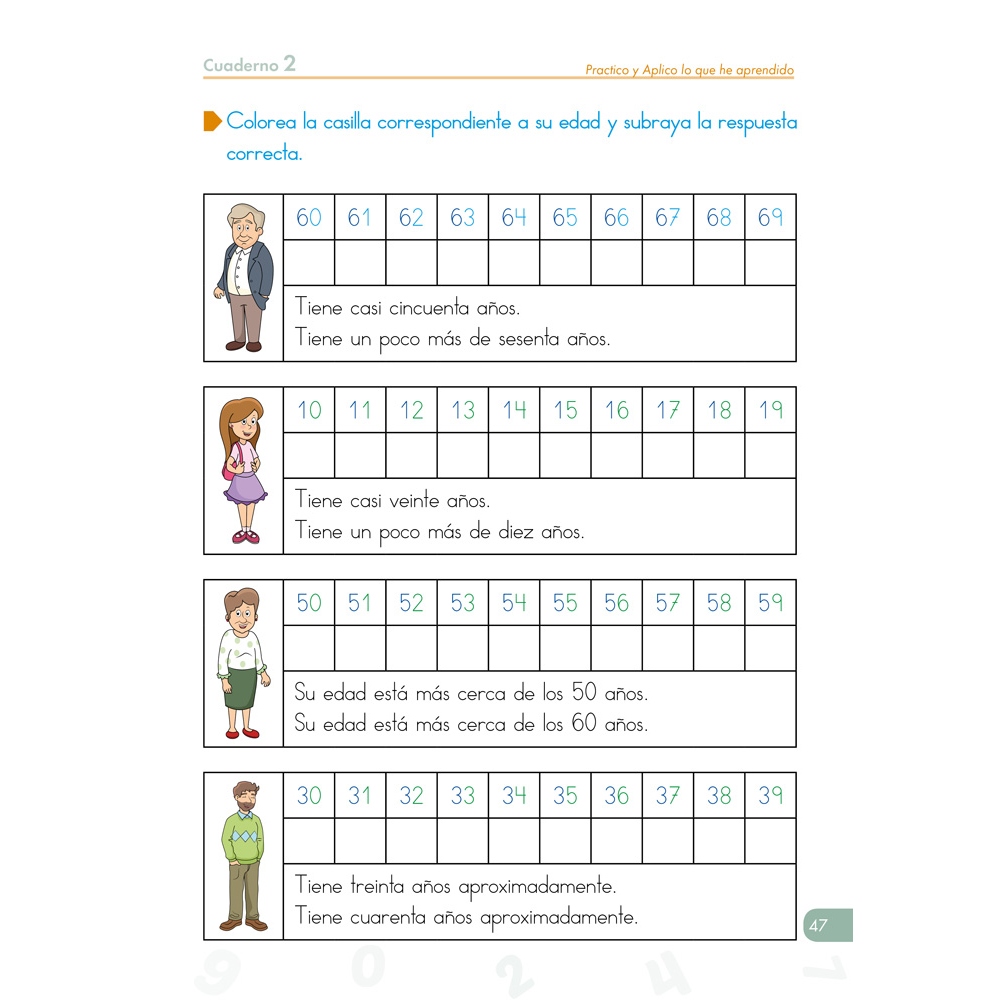 Cuaderno 2

Practico y Aplico lo que he aprendido

Colorea la casilla correspondiente a su edad y subraya la respuesta correcta.

| 60 | 61 | 62 | 63 | 64 | 65 | 66 | 67 | 68 | 69 |
|---|---|---|---|---|---|---|---|---|---|
| | | | | | | | | | |

Tiene casi cincuenta años.
Tiene un poco más de sesenta años.

| 10 | 11 | 12 | 13 | 14 | 15 | 16 | 17 | 18 | 19 |
|---|---|---|---|---|---|---|---|---|---|
| | | | | | | | | | |

Tiene casi veinte años.
Tiene un poco más de diez años.

| 50 | 51 | 52 | 53 | 54 | 55 | 56 | 57 | 58 | 59 |
|---|---|---|---|---|---|---|---|---|---|
| | | | | | | | | | |

Su edad está más cerca de los 50 años.
Su edad está más cerca de los 60 años.

| 30 | 31 | 32 | 33 | 34 | 35 | 36 | 37 | 38 | 39 |
|---|---|---|---|---|---|---|---|---|---|
| | | | | | | | | | |

Tiene treinta años aproximadamente.
Tiene cuarenta años aproximadamente.

47