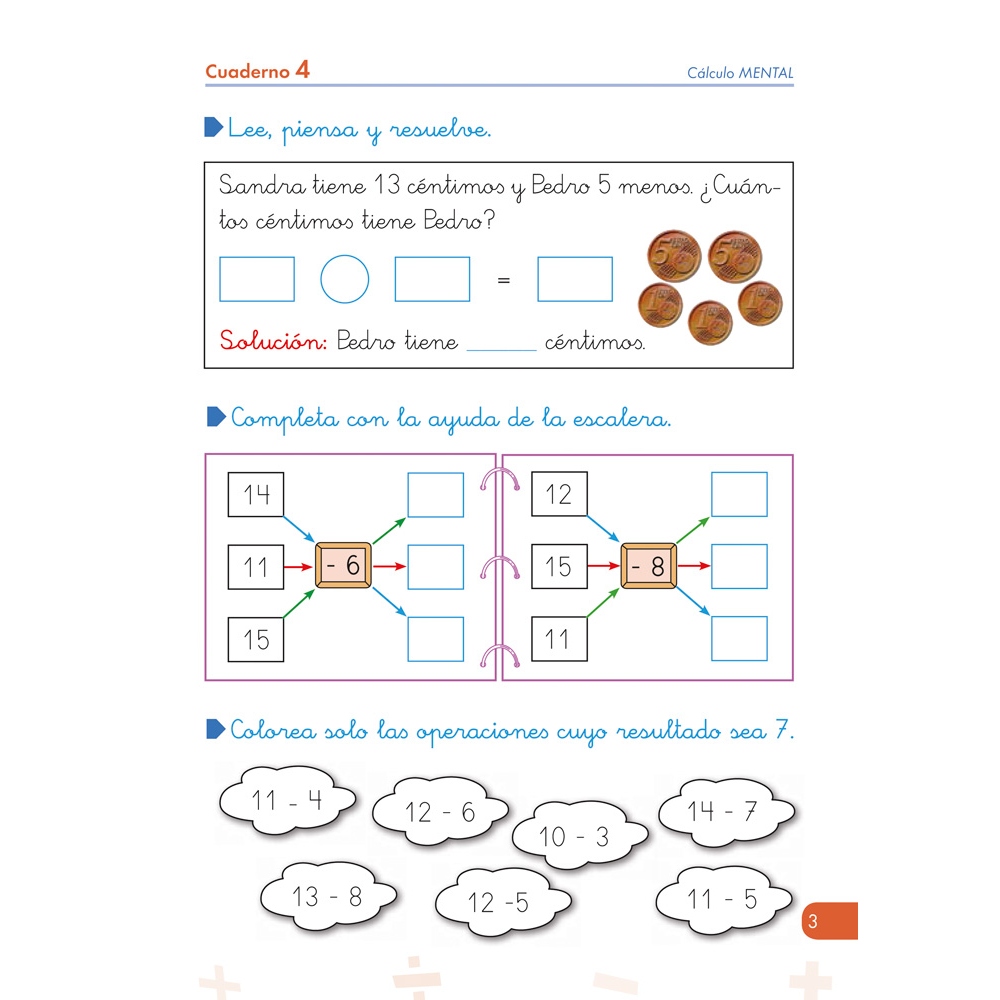 Cuaderno 4

Cálculo MENTAL

Lee, piensa y resuelve.

Sandra tiene 13 céntimos y Pedro 5 menos. ¿Cuántos céntimos tiene Pedro?

=

Solución: Pedro tiene ______ céntimos.

Completa con la ayuda de la escalera.

14
11
15
- 6

12
15
11
- 8

Colorea solo las operaciones cuyo resultado sea 7.

11 - 4
12 - 6
10 - 3
14 - 7
13 - 8
12 -5
11 - 5

3