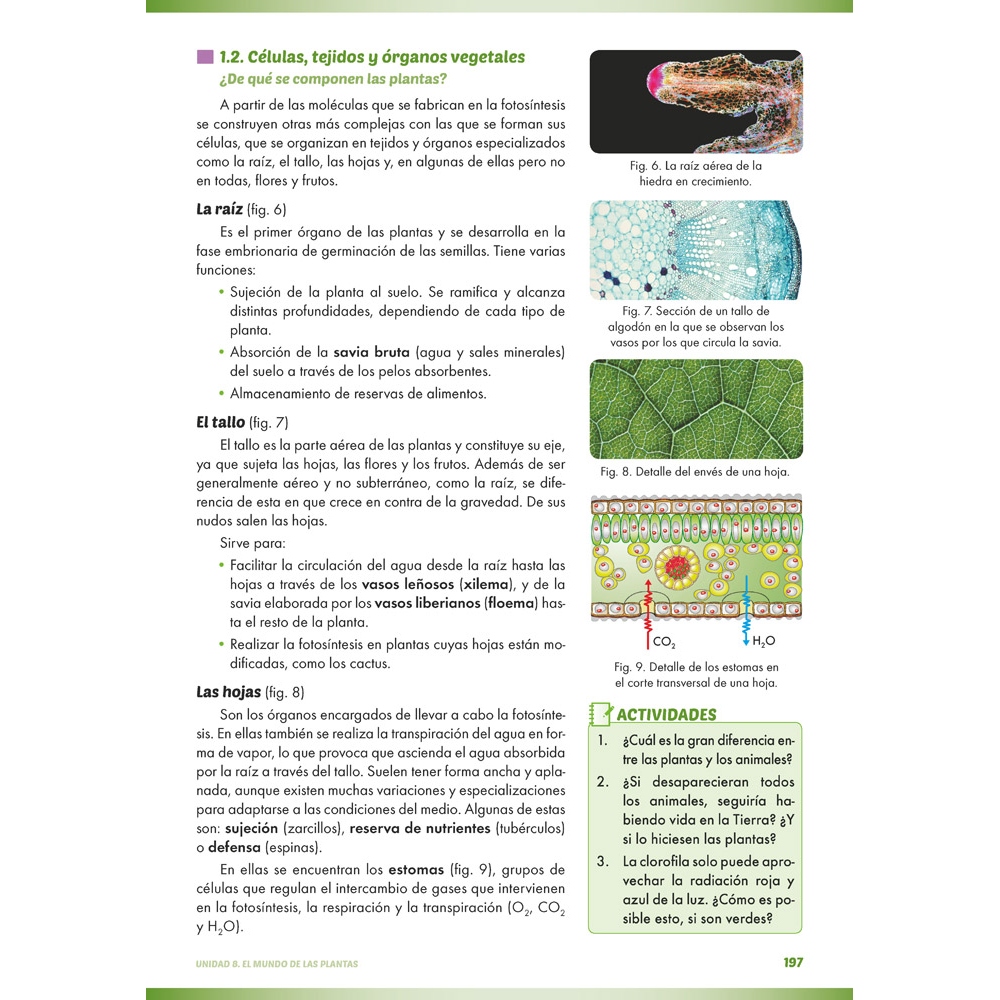 1.2. Células, tejidos y órganos vegetales
¿De qué se componen las plantas?

A partir de las moléculas que se fabrican en la fotosíntesis se construyen otras más complejas con las que se forman sus células, que se organizan en tejidos y órganos especializados como la raíz, el tallo, las hojas y, en algunas de ellas pero no en todas, flores y frutos.

La raíz (fig. 6)

Es el primer órgano de las plantas y se desarrolla en la fase embrionaria de germinación de las semillas. Tiene varias funciones:

• Sujeción de la planta al suelo. Se ramifica y alcanza distintas profundidades, dependiendo de cada tipo de planta.
• Absorción de la savia bruta (agua y sales minerales) del suelo a través de los pelos absorbentes.
• Almacenamiento de reservas de alimentos.

El tallo (fig. 7)

El tallo es la parte aérea de las plantas y constituye su eje, ya que sujeta las hojas, las flores y los frutos. Además de ser generalmente aéreo y no subterráneo, como la raíz, se diferencia de esta en que crece en contra de la gravedad. De sus nudos salen las hojas.

Sirve para:

• Facilitar la circulación del agua desde la raíz hasta las hojas a través de los vasos leñosos (xilema), y de la savia elaborada por los vasos liberianos (floema) hasta el resto de la planta.
• Realizar la fotosíntesis en plantas cuyas hojas están modificadas, como los cactus.

Las hojas (fig. 8)

Son los órganos encargados de llevar a cabo la fotosíntesis. En ellas también se realiza la transpiración del agua en forma de vapor, lo que provoca que ascienda el agua absorbida por la raíz a través del tallo. Suelen tener forma ancha y aplanada, aunque existen muchas variaciones y especializaciones para adaptarse a las condiciones del medio. Algunas de estas son: sujeción (zarcillos), reserva de nutrientes (tubérculos) o defensa (espinas).

En ellas se encuentran los estomas (fig. 9), grupos de células que regulan el intercambio de gases que intervienen en la fotosíntesis, la respiración y la transpiración ($O_2$, $CO_2$ y $H_2O$).

Fig. 6. La raíz aérea de la hiedra en crecimiento.

Fig. 7. Sección de un tallo de algodón en la que se observan los vasos por los que circula la savia.

Fig. 8. Detalle del envés de una hoja.

$CO_2$ $H_2O$

Fig. 9. Detalle de los estomas en el corte transversal de una hoja.

ACTIVIDADES

1. ¿Cuál es la gran diferencia entre las plantas y los animales?
2. ¿Si desaparecieran todos los animales, seguiría habiendo vida en la Tierra? ¿Y si lo hiciesen las plantas?
3. La clorofila solo puede aprovechar la radiación roja y azul de la luz. ¿Cómo es posible esto, si son verdes?

UNIDAD 8. EL MUNDO DE LAS PLANTAS 197