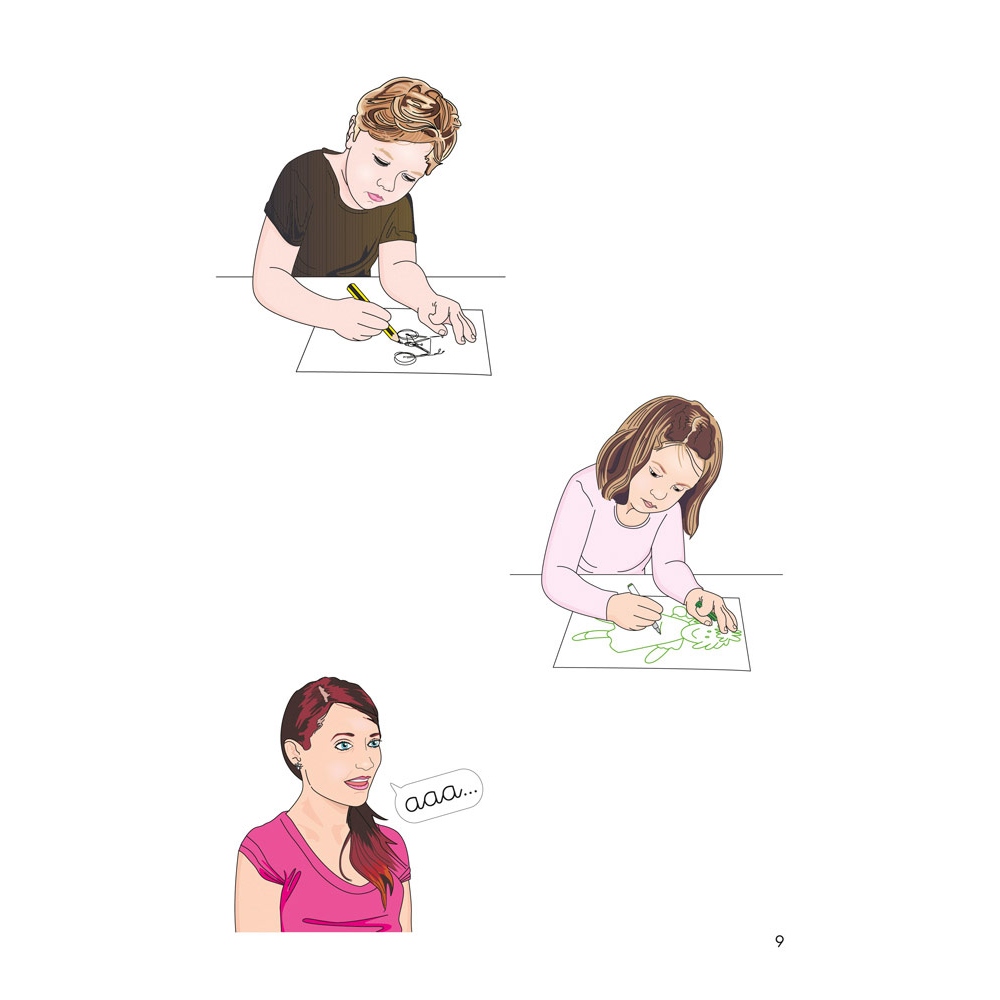 aaa...

9