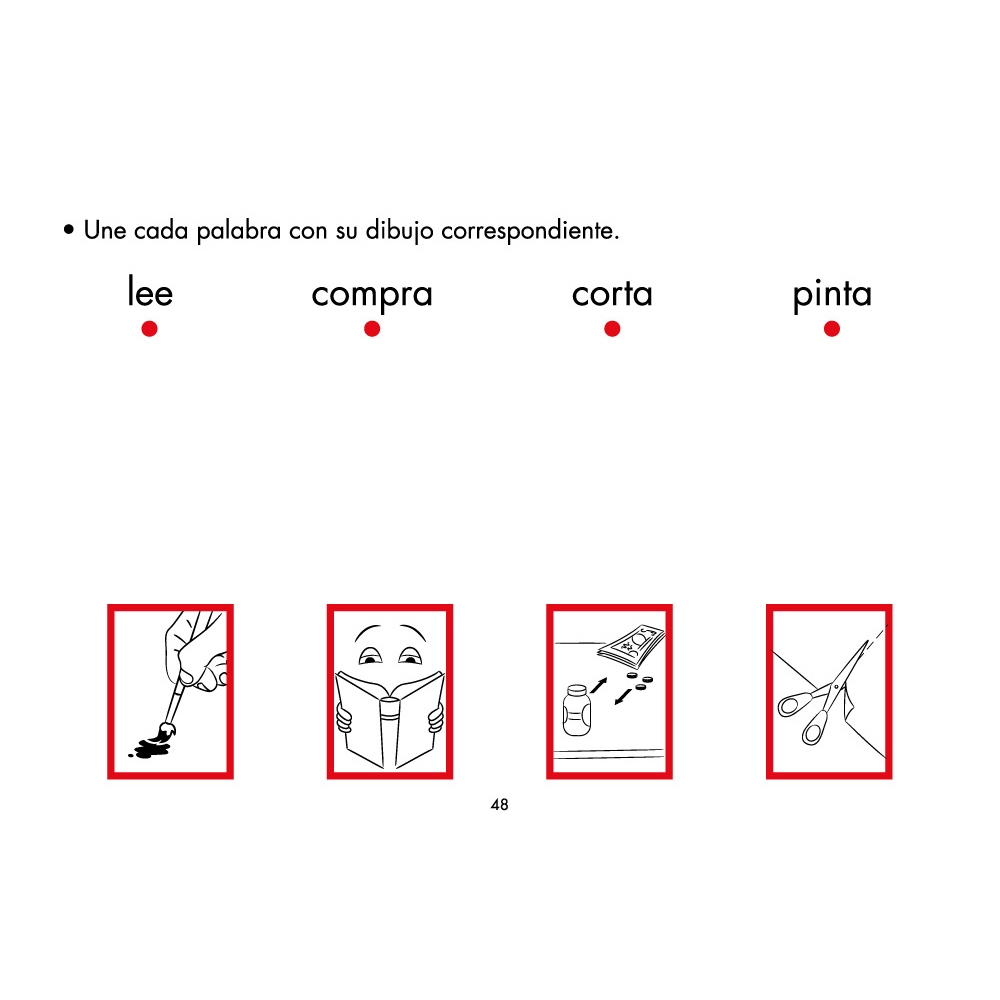 • Une cada palabra con su dibujo correspondiente.

lee compra corta pinta

48