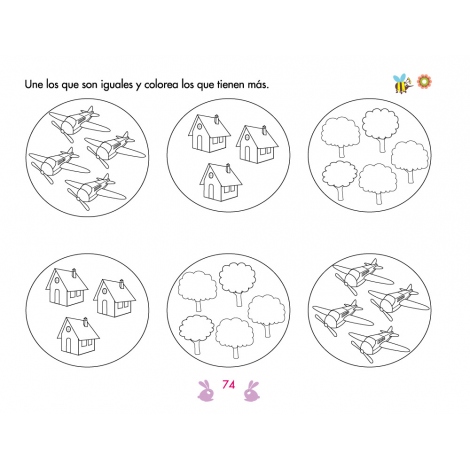 Une los que son iguales y colorea los que tienen más.

74