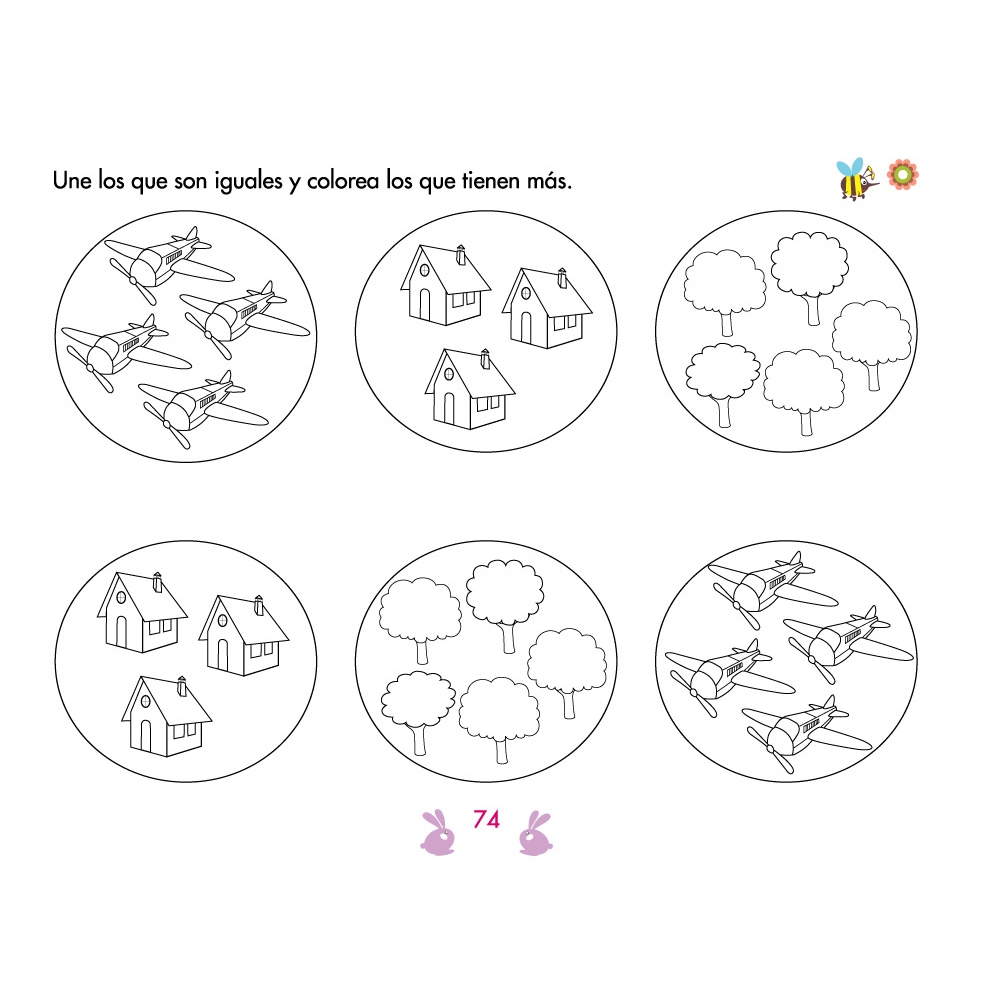 Une los que son iguales y colorea los que tienen más.

74