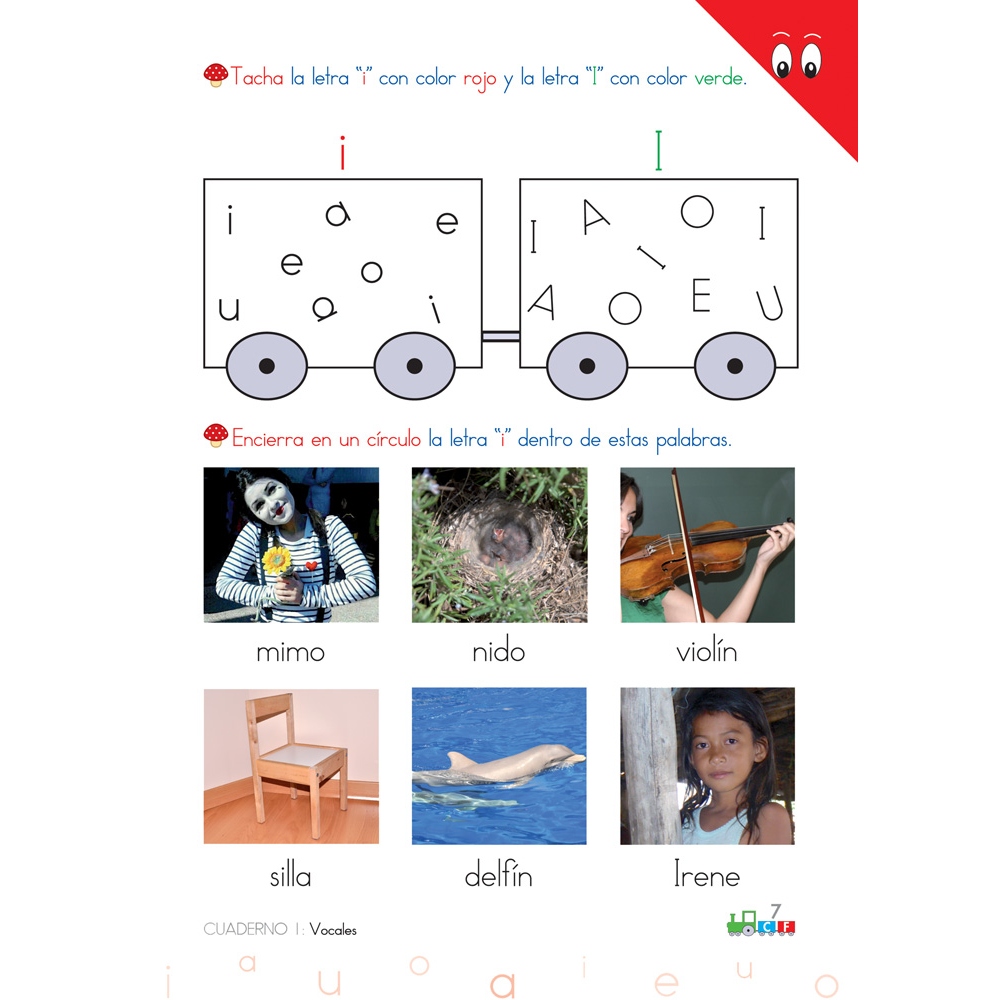 Tacha la letra "i" con color rojo y la letra "I" con color verde.

i I

i a e
e o
u a i

I A O I
I
A O E U

Encierra en un círculo la letra "i" dentro de estas palabras.

mimo nido violín

silla delfín Irene

CUADERNO 1: Vocales

7
C F

i a u o a i e u o