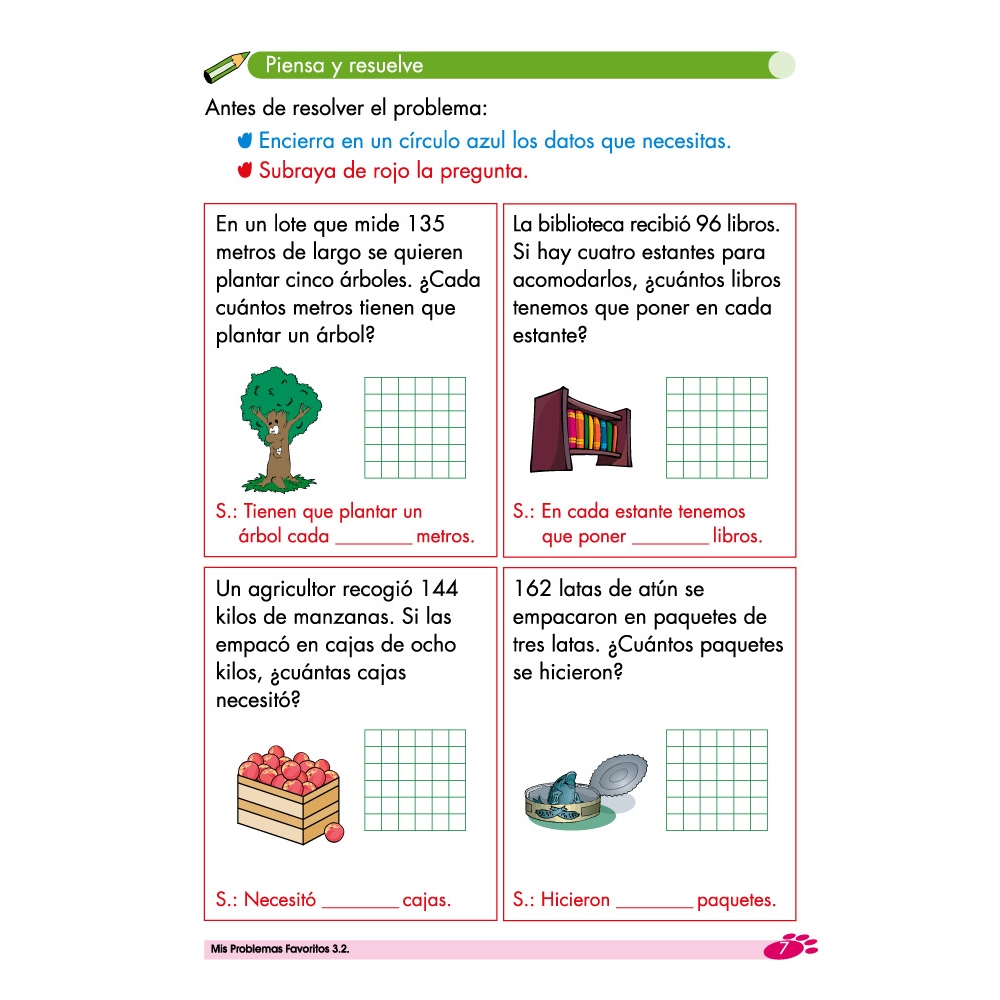 Piensa y resuelve

Antes de resolver el problema:

Encierra en un círculo azul los datos que necesitas.

Subraya de rojo la pregunta.

En un lote que mide 135 metros de largo se quieren plantar cinco árboles. ¿Cada cuántos metros tienen que plantar un árbol?

S.: Tienen que plantar un árbol cada ________ metros.

La biblioteca recibió 96 libros. Si hay cuatro estantes para acomodarlos, ¿cuántos libros tenemos que poner en cada estante?

S.: En cada estante tenemos que poner ________ libros.

Un agricultor recogió 144 kilos de manzanas. Si las empacó en cajas de ocho kilos, ¿cuántas cajas necesitó?

S.: Necesitó ________ cajas.

162 latas de atún se empacaron en paquetes de tres latas. ¿Cuántos paquetes se hicieron?

S.: Hicieron ________ paquetes.

Mis Problemas Favoritos 3.2.

7