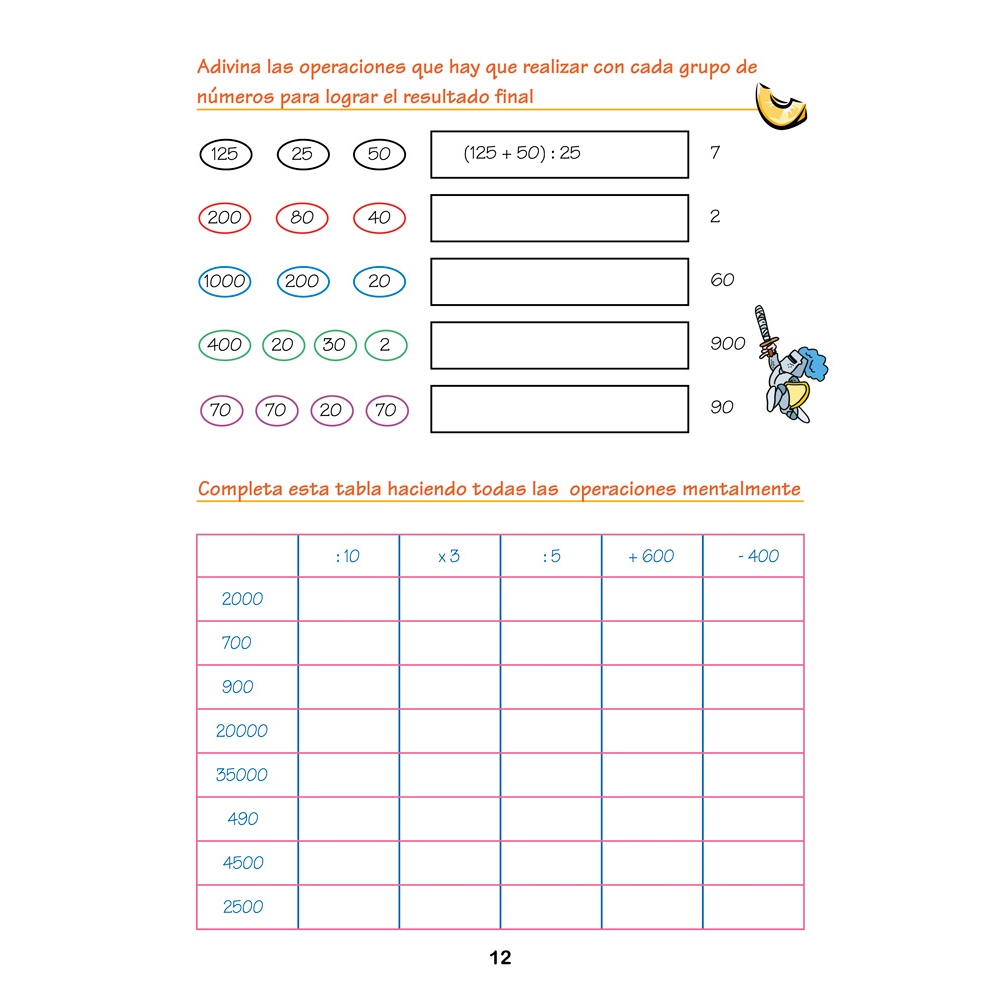 Adivina las operaciones que hay que realizar con cada grupo de números para lograr el resultado final

125 25 50 (125 + 50) : 25 7

200 80 40 2

1000 200 20 60

400 20 30 2 900

70 70 20 70 90

Completa esta tabla haciendo todas las operaciones mentalmente

| | : 10 | x 3 | : 5 | + 600 | - 400 |
|---|---|---|---|---|---|
| 2000 | | | | | |
| 700 | | | | | |
| 900 | | | | | |
| 20000 | | | | | |
| 35000 | | | | | |
| 490 | | | | | |
| 4500 | | | | | |
| 2500 | | | | | |

12