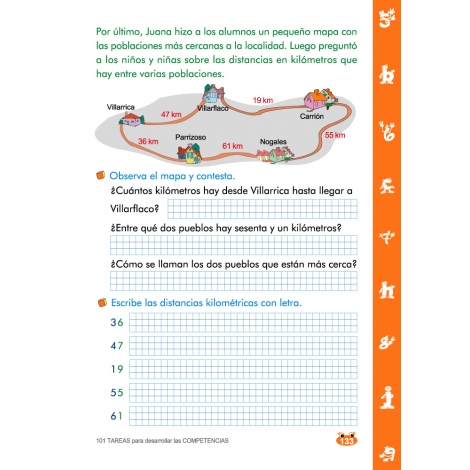 Por último, Juana hizo a los alumnos un pequeño mapa con las poblaciones más cercanas a la localidad. Luego preguntó a los niños y niñas sobre las distancias en kilómetros que hay entre varias poblaciones.

Villarrica
47 km
Villarflaco
19 km
Carrión
36 km
Parrizoso
61 km
Nogales
55 km

Observa el mapa y contesta.

¿Cuántos kilómetros hay desde Villarrica hasta llegar a Villarflaco?

¿Entre qué dos pueblos hay sesenta y un kilómetros?

¿Cómo se llaman los dos pueblos que están más cerca?

Escribe las distancias kilométricas con letra.

36

47

19

55

61

101 TAREAS para desarrollar las COMPETENCIAS

133