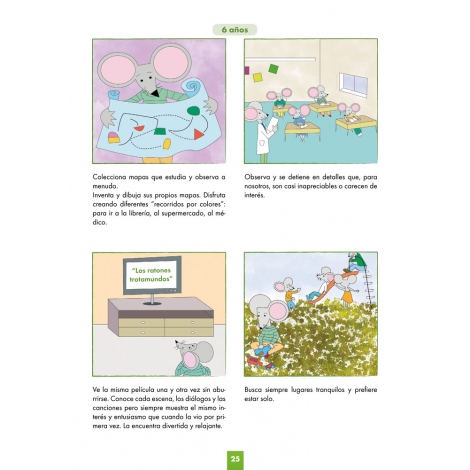 6 años

Colecciona mapas que estudia y observa a menudo.
Inventa y dibuja sus propios mapas. Disfruta creando diferentes "recorridos por colores": para ir a la librería, al supermercado, al médico.

Observa y se detiene en detalles que, para nosotros, son casi inapreciables o carecen de interés.

"Los ratones trotamundos"

Ve la misma película una y otra vez sin aburrirse. Conoce cada escena, los diálogos y las canciones pero siempre muestra el mismo interés y entusiasmo que cuando la vio por primera vez. La encuentra divertida y relajante.

Busca siempre lugares tranquilos y prefiere estar solo.

25