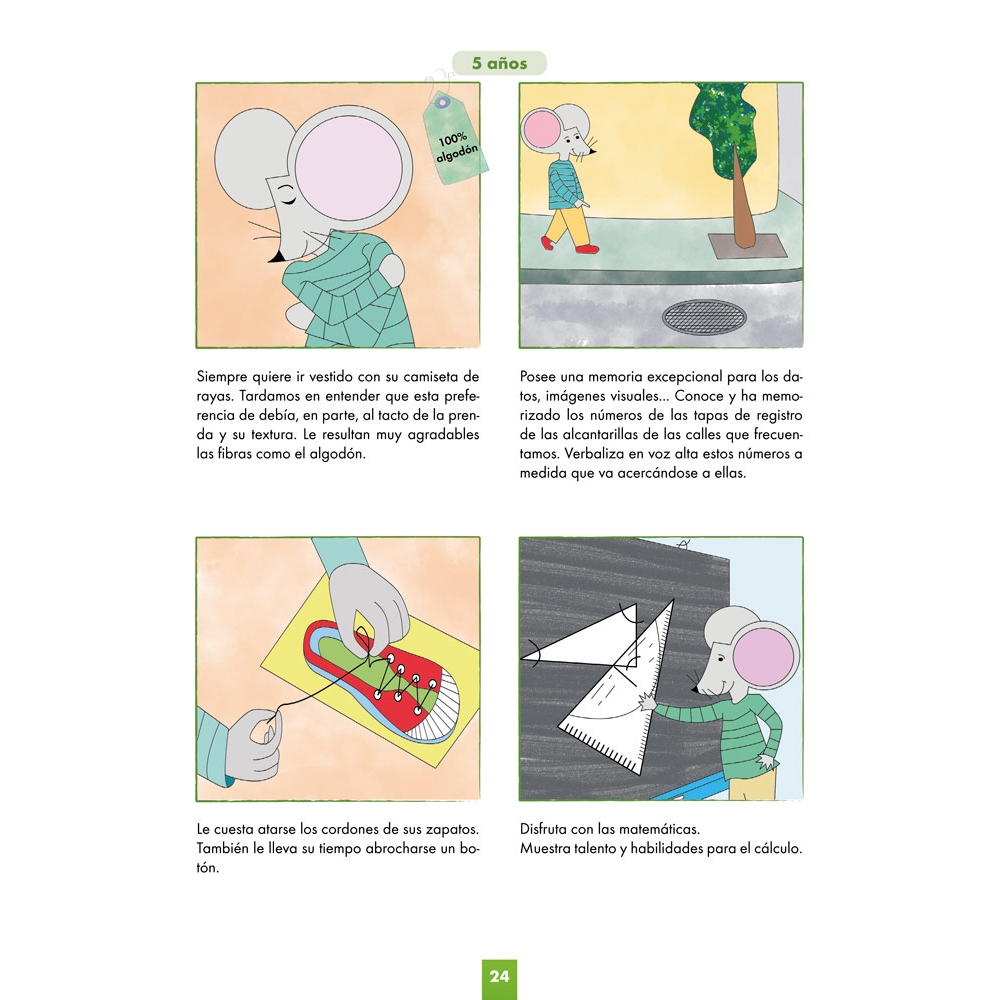 5 años

100% algodón

Siempre quiere ir vestido con su camiseta de rayas. Tardamos en entender que esta preferencia de debía, en parte, al tacto de la prenda y su textura. Le resultan muy agradables las fibras como el algodón.

Posee una memoria excepcional para los datos, imágenes visuales... Conoce y ha memorizado los números de las tapas de registro de las alcantarillas de las calles que frecuentamos. Verbaliza en voz alta estos números a medida que va acercándose a ellas.

Le cuesta atarse los cordones de sus zapatos. También le lleva su tiempo abrocharse un botón.

Disfruta con las matemáticas.
Muestra talento y habilidades para el cálculo.

24