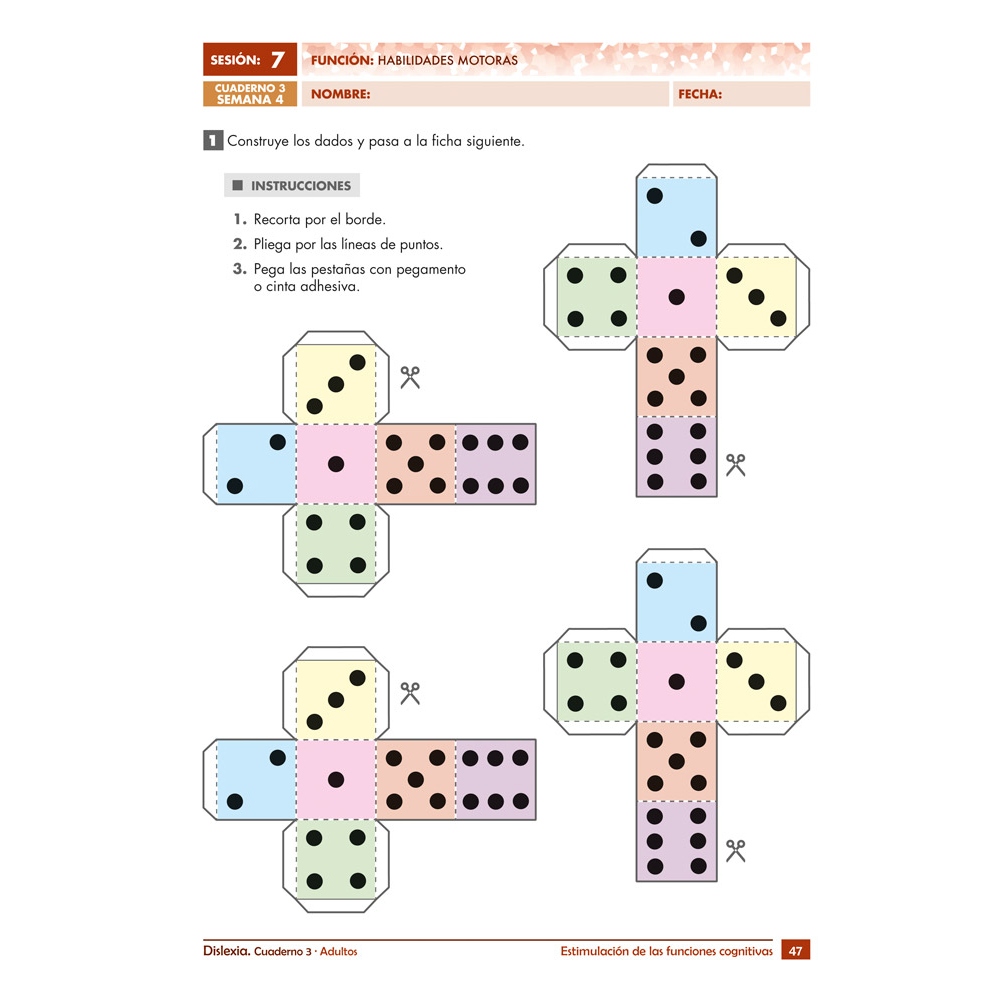 SESIÓN: 7 FUNCIÓN: HABILIDADES MOTORAS

CUADERNO 3 SEMANA 4 NOMBRE: FECHA:

1 Construye los dados y pasa a la ficha siguiente.

INSTRUCCIONES

1. Recorta por el borde.
2. Pliega por las líneas de puntos.
3. Pega las pestañas con pegamento o cinta adhesiva.

Dislexia. Cuaderno 3 · Adultos Estimulación de las funciones cognitivas 47