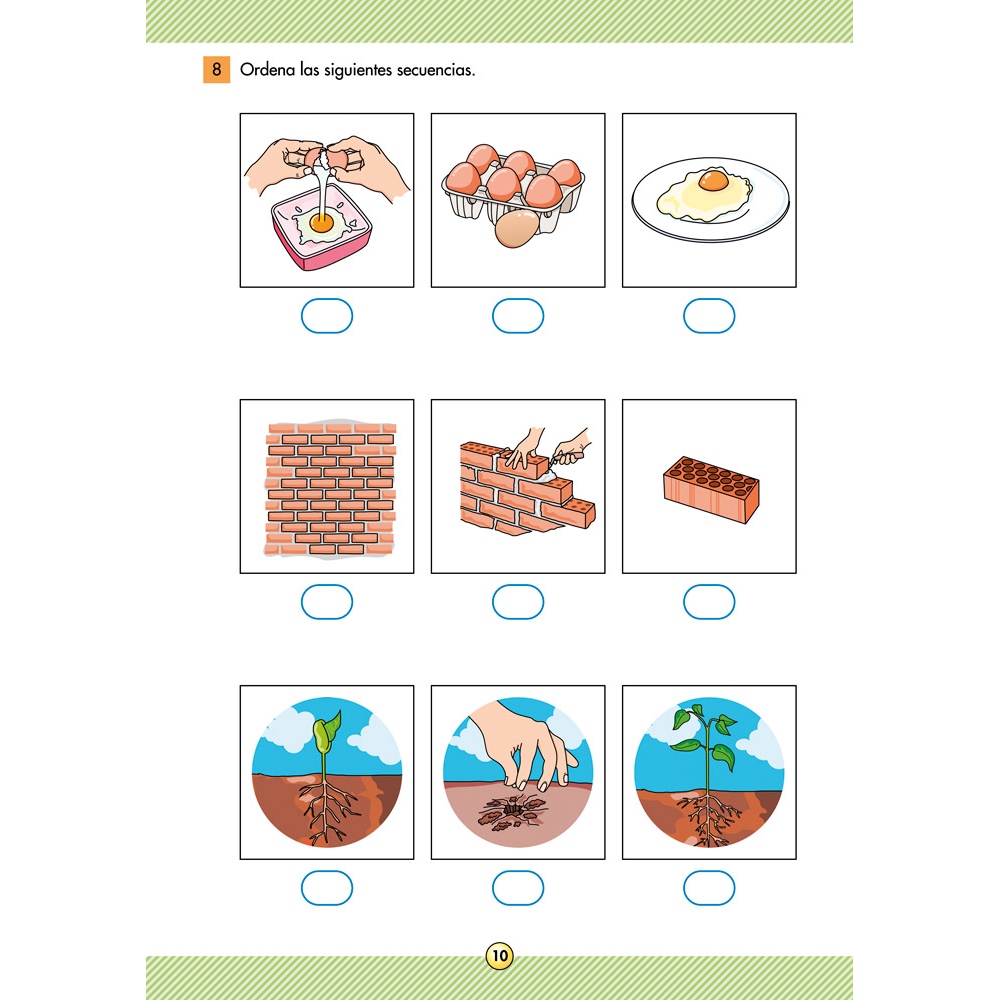 8 Ordena las siguientes secuencias.

10